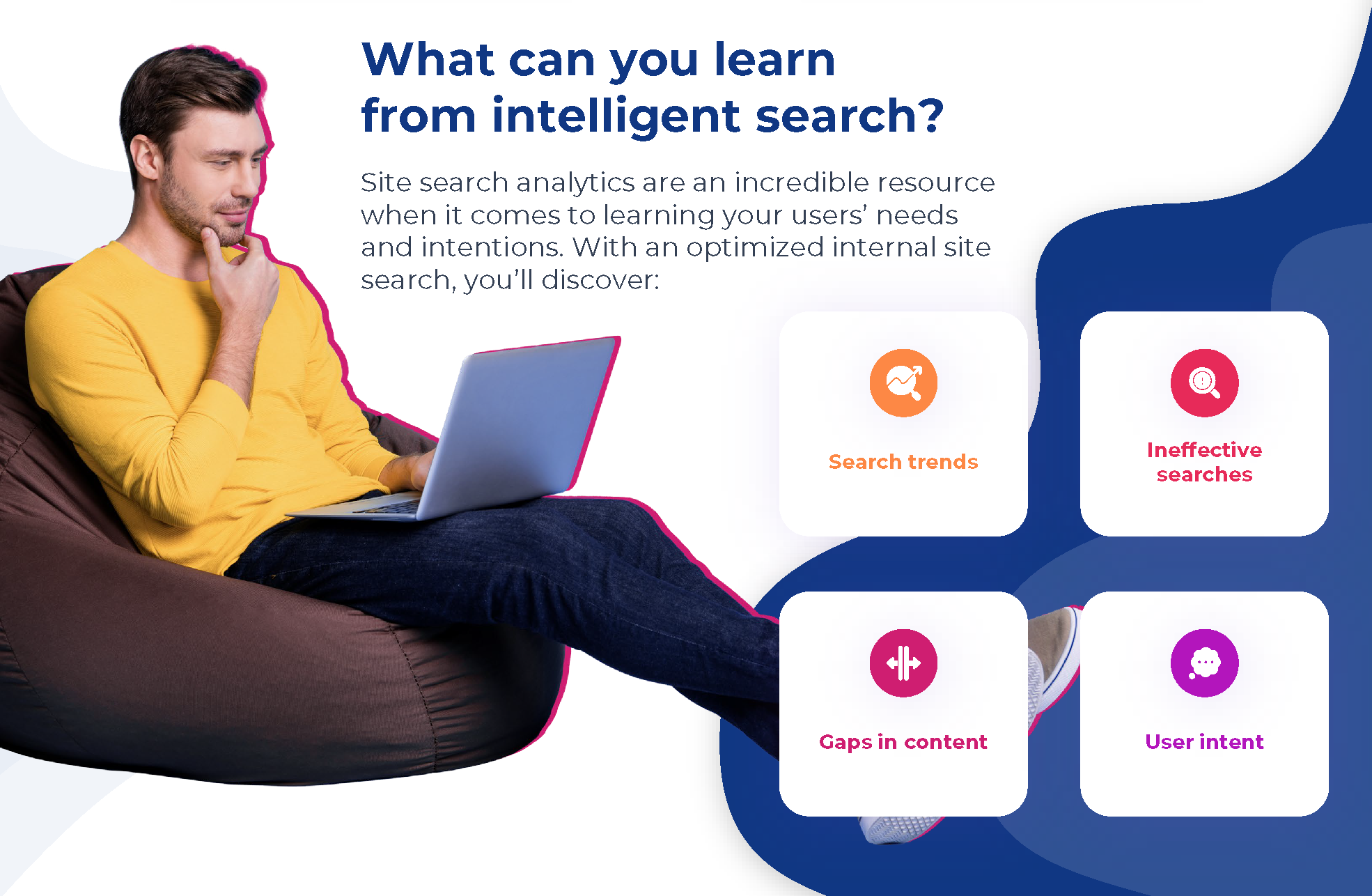 What can you learn from intelligent search?

Site search analytics are an incredible resource when it comes to learning your users' needs and intentions. With an optimized internal site search, you'll discover:

Search trends

Ineffective searches

Gaps in content

User intent